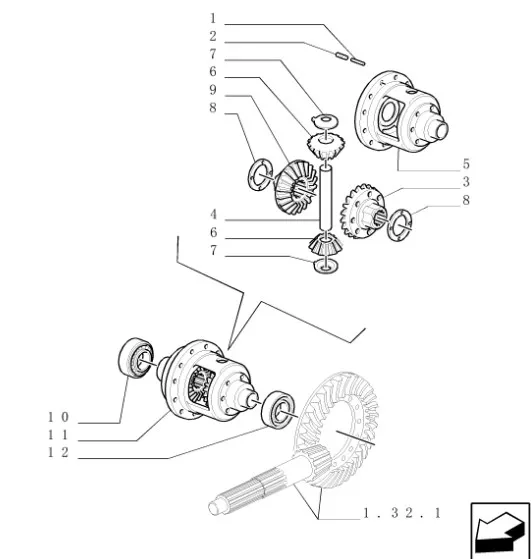 1
2
7
6
9
8
5
3
8
4
6
7
10
11
12
1.32.1